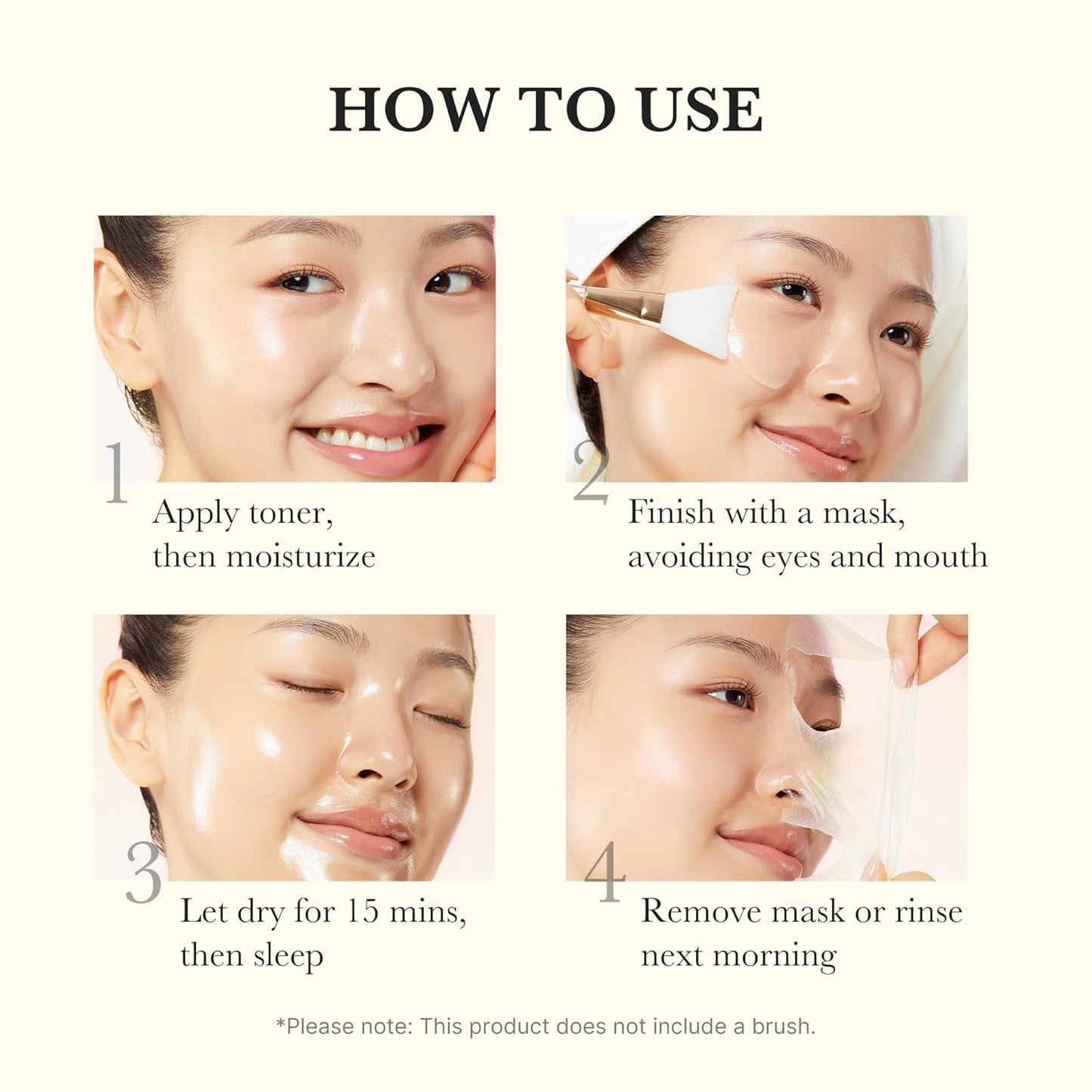 HOW TO USE

1
Apply toner, then moisturize

2
Finish with a mask, avoiding eyes and mouth

3
Let dry for 15 mins, then sleep

4
Remove mask or rinse next morning

*Please note: This product does not include a brush.