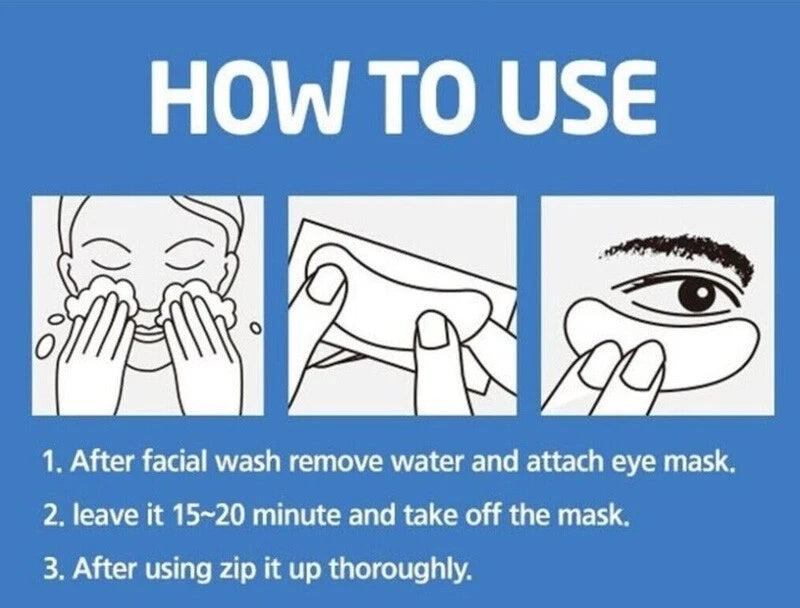 HOW TO USE

1. After facial wash remove water and attach eye mask.

2. leave it 15~20 minute and take off the mask.

3. After using zip it up thoroughly.